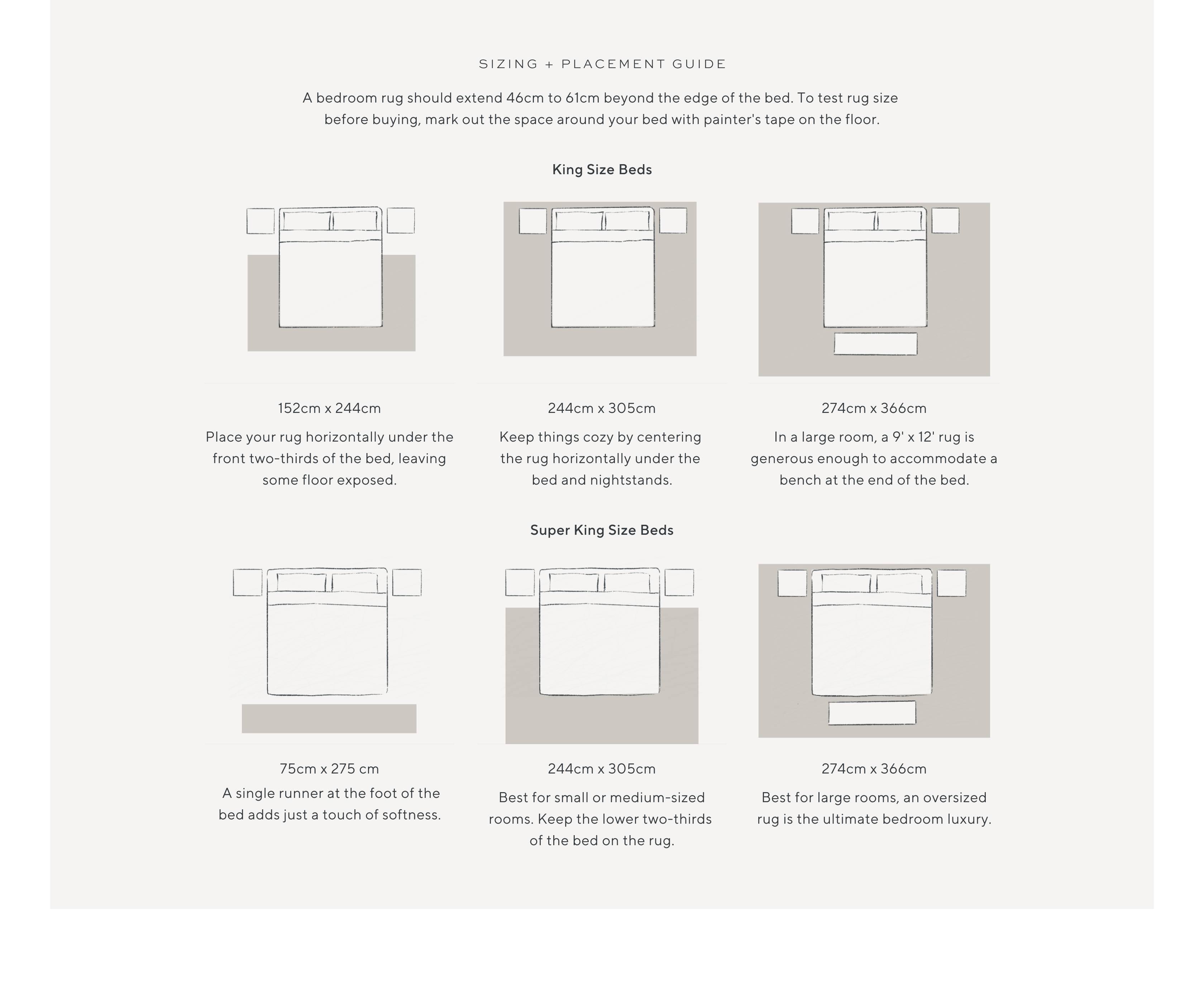 SIZING + PLACEMENT GUIDE

A bedroom rug should extend 46cm to 61cm beyond the edge of the bed. To test rug size before buying, mark out the space around your bed with painter's tape on the floor.

King Size Beds

152cm x 244cm

Place your rug horizontally under the front two-thirds of the bed, leaving some floor exposed.

244cm x 305cm

Keep things cozy by centering the rug horizontally under the bed and nightstands.

274cm x 366cm

In a large room, a 9' x 12' rug is generous enough to accommodate a bench at the end of the bed.

Super King Size Beds

75cm x 275 cm

A single runner at the foot of the bed adds just a touch of softness.

244cm x 305cm

Best for small or medium-sized rooms. Keep the lower two-thirds of the bed on the rug.

274cm x 366cm

Best for large rooms, an oversized rug is the ultimate bedroom luxury.